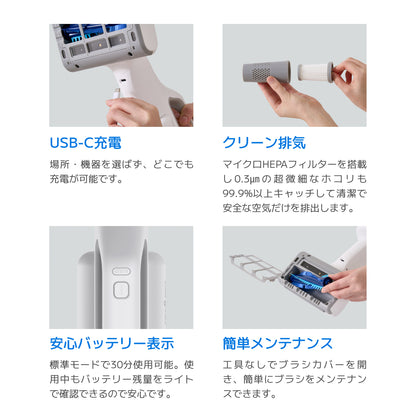 USB-C充電

場所・機器を選ばず、どこでも充電が可能です。

クリーン排気

マイクロHEPAフィルターを搭載し0.3μmの超微細なホコリも99.9%以上キャッチして清潔で安全な空気だけを排出します。

安心バッテリー表示

標準モードで30分使用可能。使用中もバッテリー残量をライトで確認できるので安心です。

簡単メンテナンス

工具なしでブラシカバーを開き、簡単にブラシをメンテナンスできます。